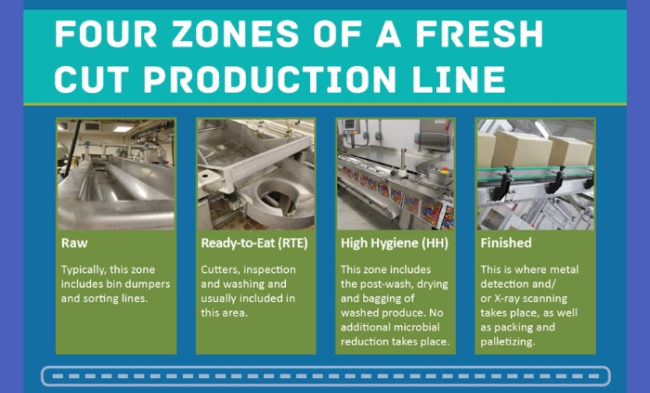 FOUR ZONES OF A FRESH CUT PRODUCTION LINE

Raw

Typically, this zone includes bin dumpers and sorting lines.

Ready-to-Eat (RTE)

Cutters, inspection and washing and usually included in this area.

High Hygiene (HH)

This zone includes the post-wash, drying and bagging of washed produce. No additional microbial reduction takes place.

Finished

This is where metal detection and/ or X-ray scanning takes place, as well as packing and palletizing.