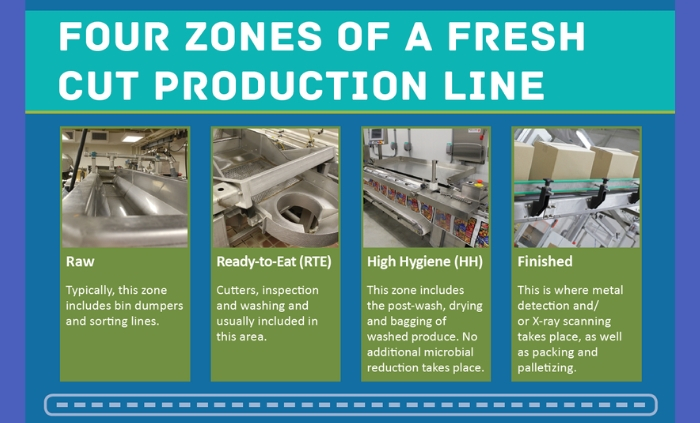 FOUR ZONES OF A FRESH CUT PRODUCTION LINE

Raw

Typically, this zone includes bin dumpers and sorting lines.

Ready-to-Eat (RTE)

Cutters, inspection and washing and usually included in this area.

High Hygiene (HH)

This zone includes the post-wash, drying and bagging of washed produce. No additional microbial reduction takes place.

Finished

This is where metal detection and/ or X-ray scanning takes place, as well as packing and palletizing.